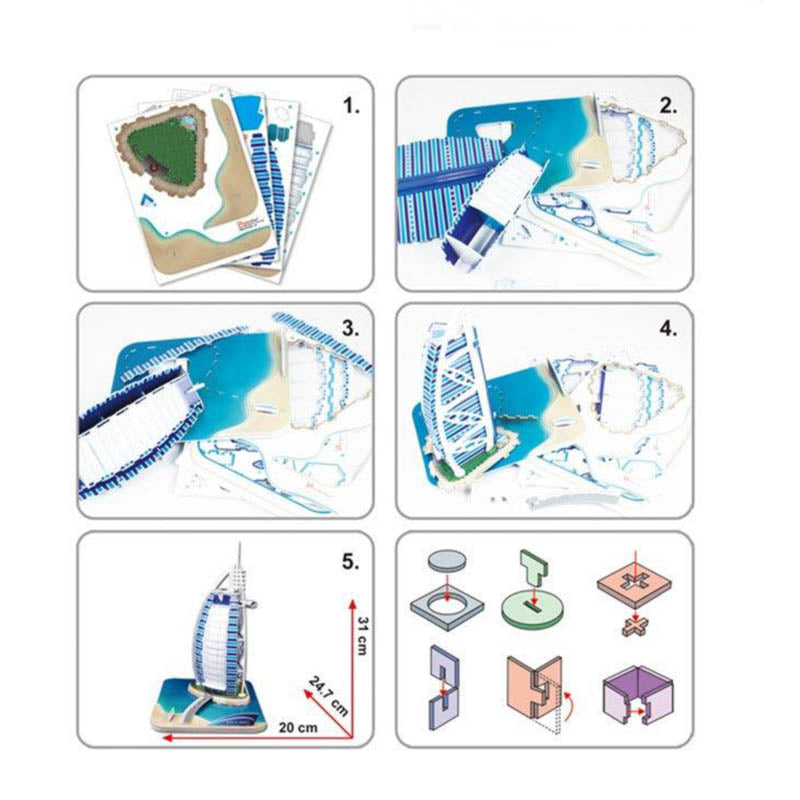 1.

2.

3.

4.

5.

31 cm

24.7 cm

20 cm