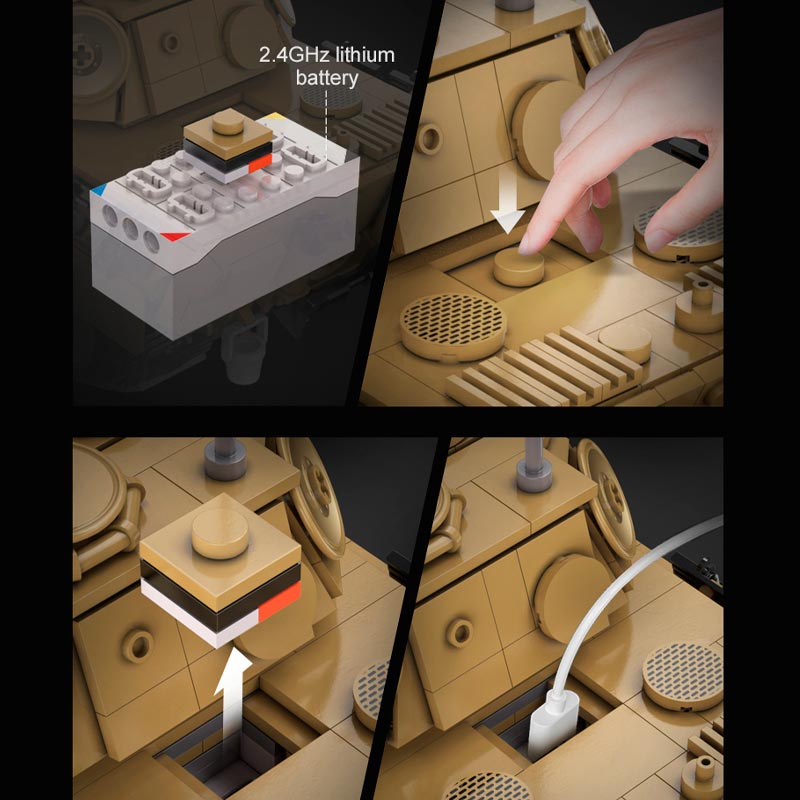 2.4GHz lithium battery